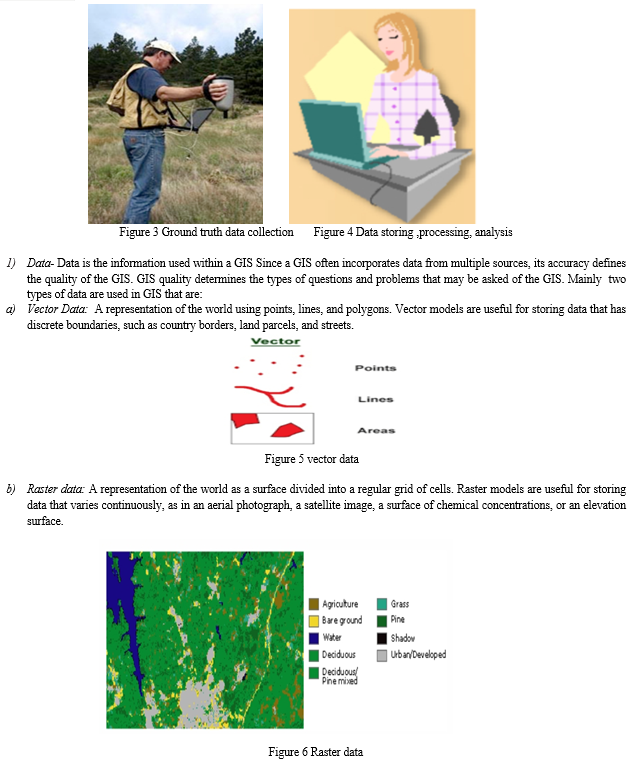 Figure 3 Ground truth data collection Figure 4 Data storing ,processing, analysis

1) Data- Data is the information used within a GIS Since a GIS often incorporates data from multiple sources, its accuracy defines the quality of the GIS. GIS quality determines the types of questions and problems that may be asked of the GIS. Mainly two types of data are used in GIS that are:

a) Vector Data: A representation of the world using points, lines, and polygons. Vector models are useful for storing data that has discrete boundaries, such as country borders, land parcels, and streets.

Vector

Points

Lines

Areas

Figure 5 vector data

b) Raster data: A representation of the world as a surface divided into a regular grid of cells. Raster models are useful for storing data that varies continuously, as in an aerial photograph, a satellite image, a surface of chemical concentrations, or an elevation surface.

Agriculture
Bare ground
Water
Deciduous
Deciduous/ Pine mixed
Grass
Pine
Shadow
Urban/Developed

Figure 6 Raster data